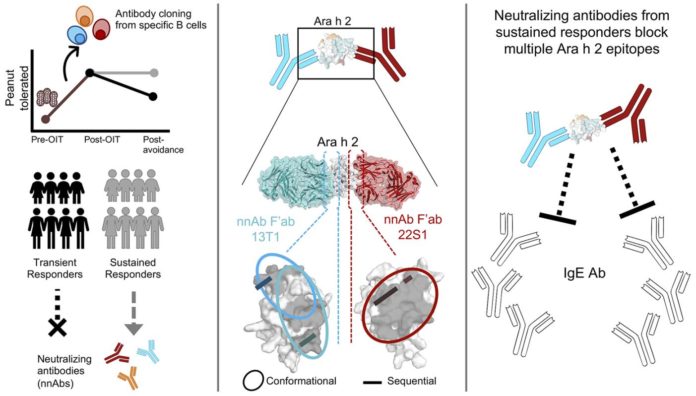 Antibody cloning from specific B cells

Peanut tolerated

Pre-OIT

Post-OIT

Post-avoidance

Transient Responders

Sustained Responders

Neutralizing antibodies (nnAbs)

Ara h 2

Ara h 2

nnAb F'ab 13T1

nnAb F'ab 22S1

Conformational

Sequential

Neutralizing antibodies from sustained responders block multiple Ara h 2 epitopes

IgE Ab